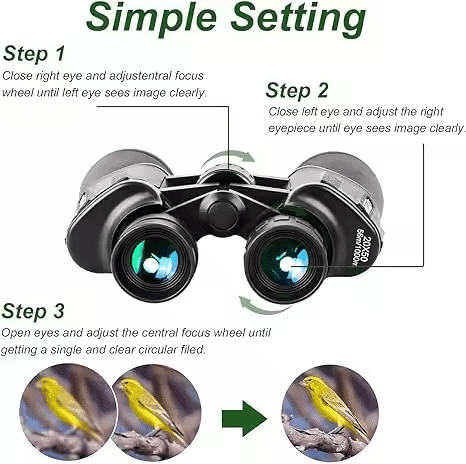 Simple Setting

Step 1
Close right eye and adjustentral focus wheel until left eye sees image clearly.

Step 2
Close left eye and adjust the right eyepiece until eye sees image clearly.

20X50
56m/1000m

Step 3
Open eyes and adjust the central focus wheel until getting a single and clear circular filed.