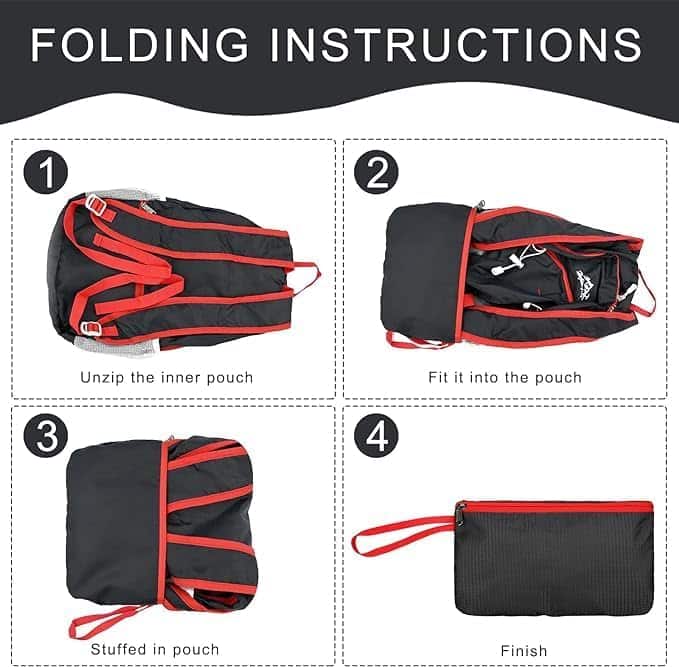 FOLDING INSTRUCTIONS

1

Unzip the inner pouch

2

Fit it into the pouch

3

Stuffed in pouch

4

Finish