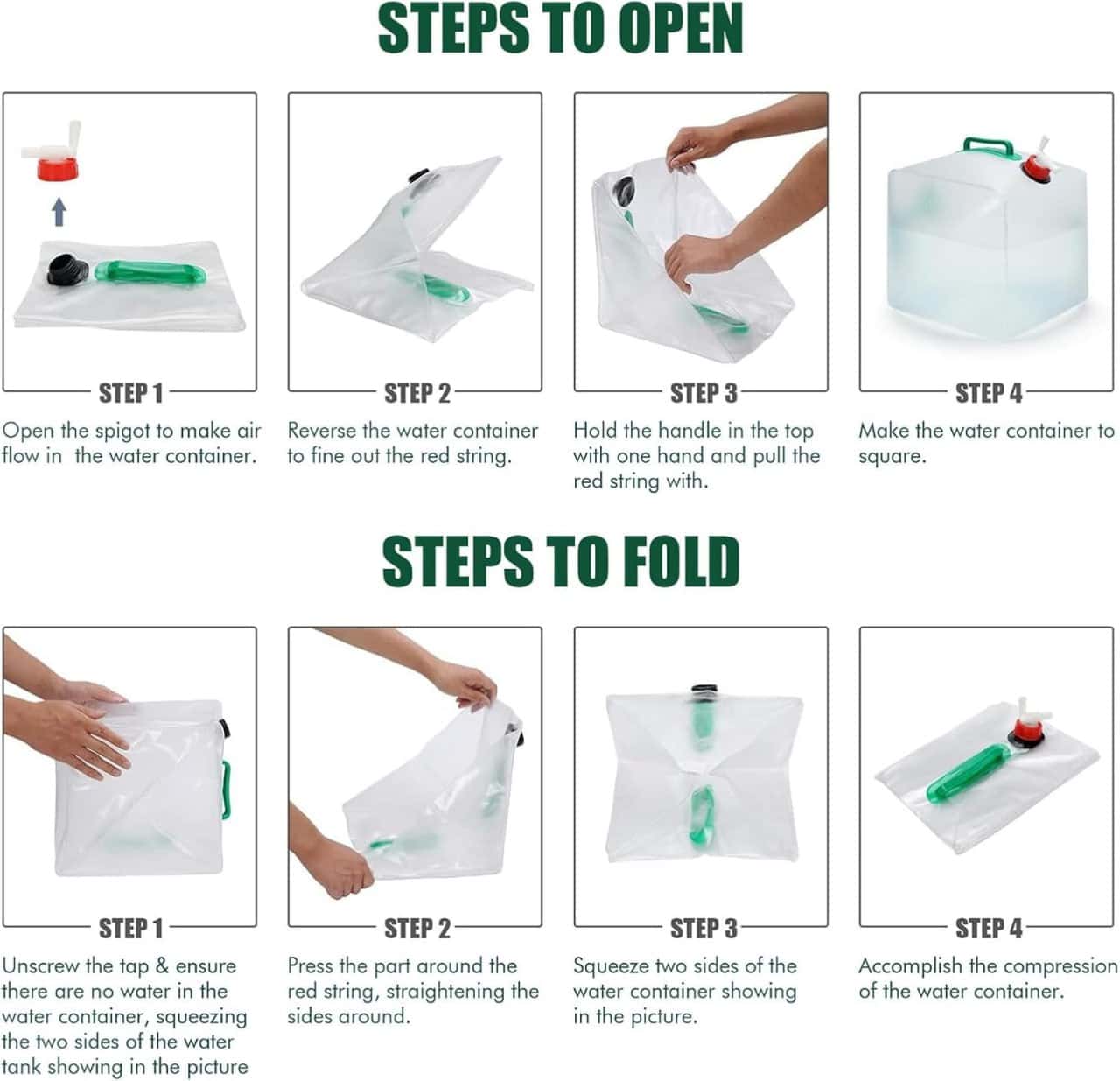 STEPS TO OPEN

STEP 1

Open the spigot to make air flow in the water container.

STEP 2

Reverse the water container to fine out the red string.

STEP 3

Hold the handle in the top with one hand and pull the red string with.

STEP 4

Make the water container to square.

STEPS TO FOLD

STEP 1

Unscrew the tap & ensure there are no water in the water container, squeezing the two sides of the water tank showing in the picture

STEP 2

Press the part around the red string, straightening the sides around.

STEP 3

Squeeze two sides of the water container showing in the picture.

STEP 4

Accomplish the compression of the water container.